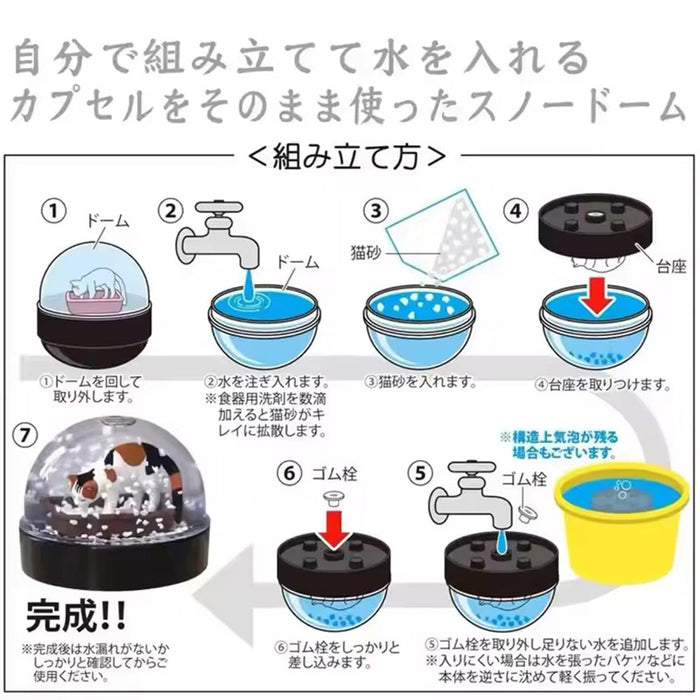 自分で組み立てて水を入れる
カプセルをそのまま使ったスノードーム

＜組み立て方＞

①
ドーム
①ドームを回して取り外します。

②
ドーム
②水を注ぎ入れます。
※食器用洗剤を数滴加えると猫砂がキレイに拡散します。

③
猫砂
③猫砂を入れます。

④
台座
④台座を取りつけます。

※構造上気泡が残る場合もございます。

⑤
ゴム栓
⑤ゴム栓を取り外し足りない水を追加します。
※入りにくい場合は水を張ったバケツなどに本体を逆さに沈めて軽く振ってください。

⑥
ゴム栓
⑥ゴム栓をしっかりと差し込みます。

⑦
完成!!
※完成後は水漏れがないかしっかりと確認してからご使用ください。