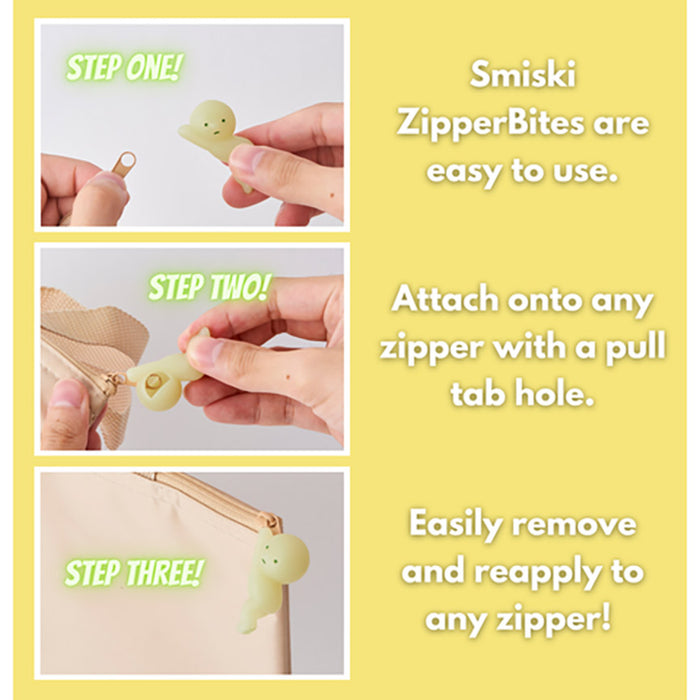 STEP ONE!

Smiski ZipperBites are easy to use.

STEP TWO!

Attach onto any zipper with a pull tab hole.

STEP THREE!

Easily remove and reapply to any zipper!