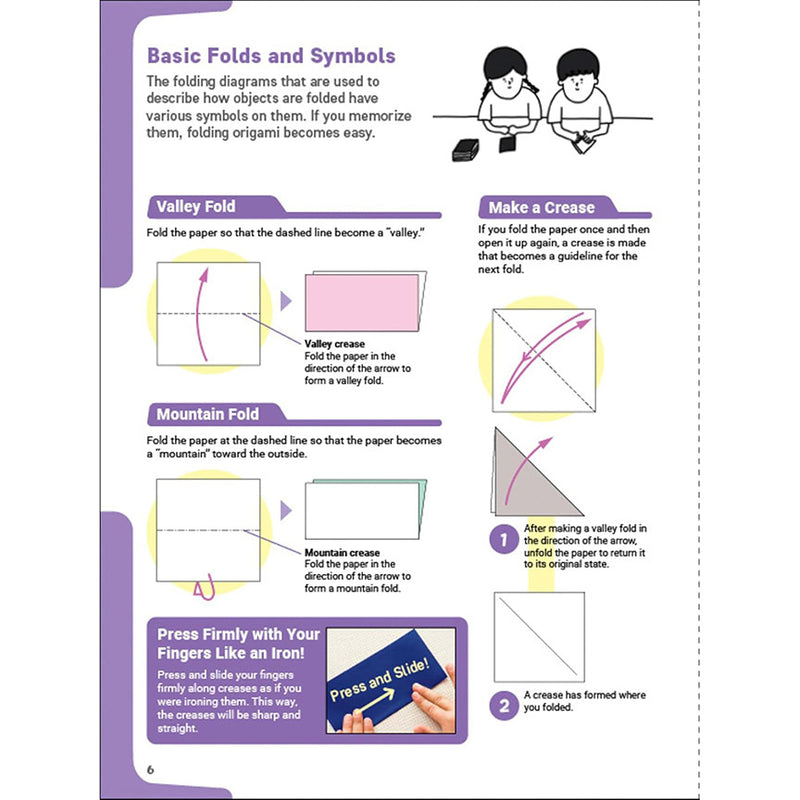 Basic Folds and Symbols

The folding diagrams that are used to describe how objects are folded have various symbols on them. If you memorize them, folding origami becomes easy.

Valley Fold

Fold the paper so that the dashed line become a "valley."

Valley crease
Fold the paper in the direction of the arrow to form a valley fold.

Mountain Fold

Fold the paper at the dashed line so that the paper becomes a "mountain" toward the outside.

Mountain crease
Fold the paper in the direction of the arrow to form a mountain fold.

Press Firmly with Your Fingers Like an Iron!

Press and slide your fingers firmly along creases as if you were ironing them. This way, the creases will be sharp and straight.

Press and Slide!

Make a Crease

If you fold the paper once and then open it up again, a crease is made that becomes a guideline for the next fold.

1 After making a valley fold in the direction of the arrow, unfold the paper to return it to its original state.

2 A crease has formed where you folded.

6